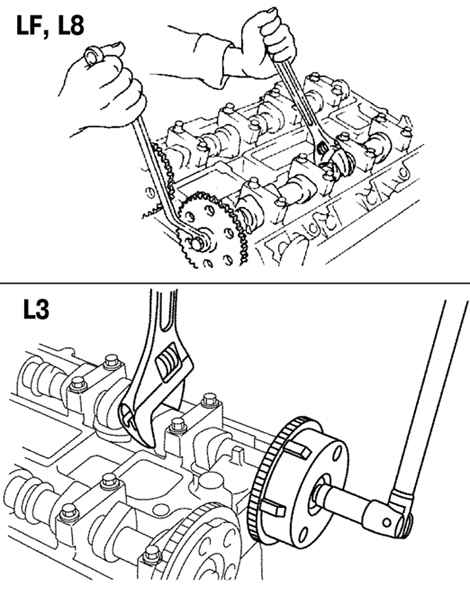 LF, L8

L3